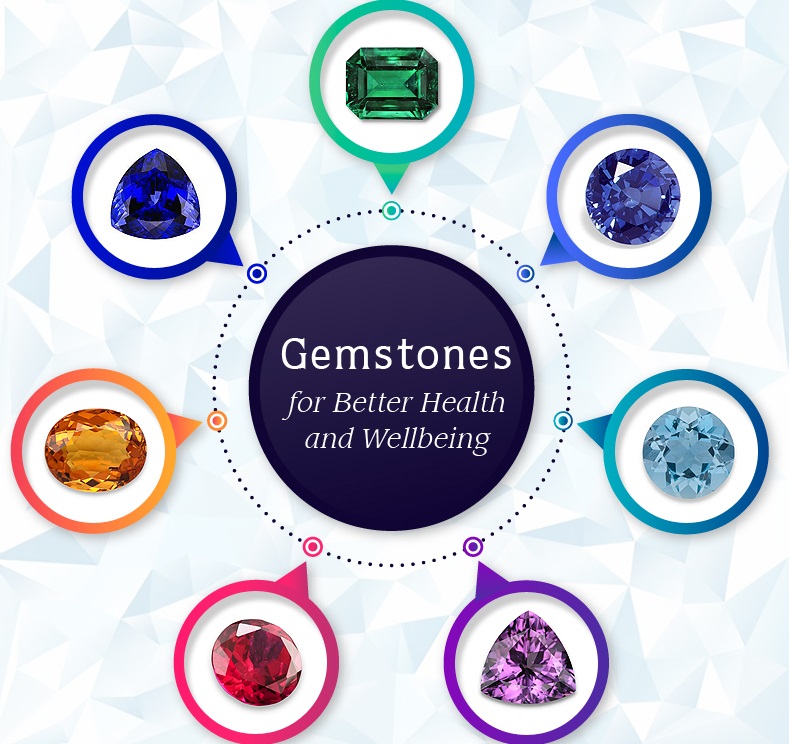 Gemstones
for Better Health and Wellbeing